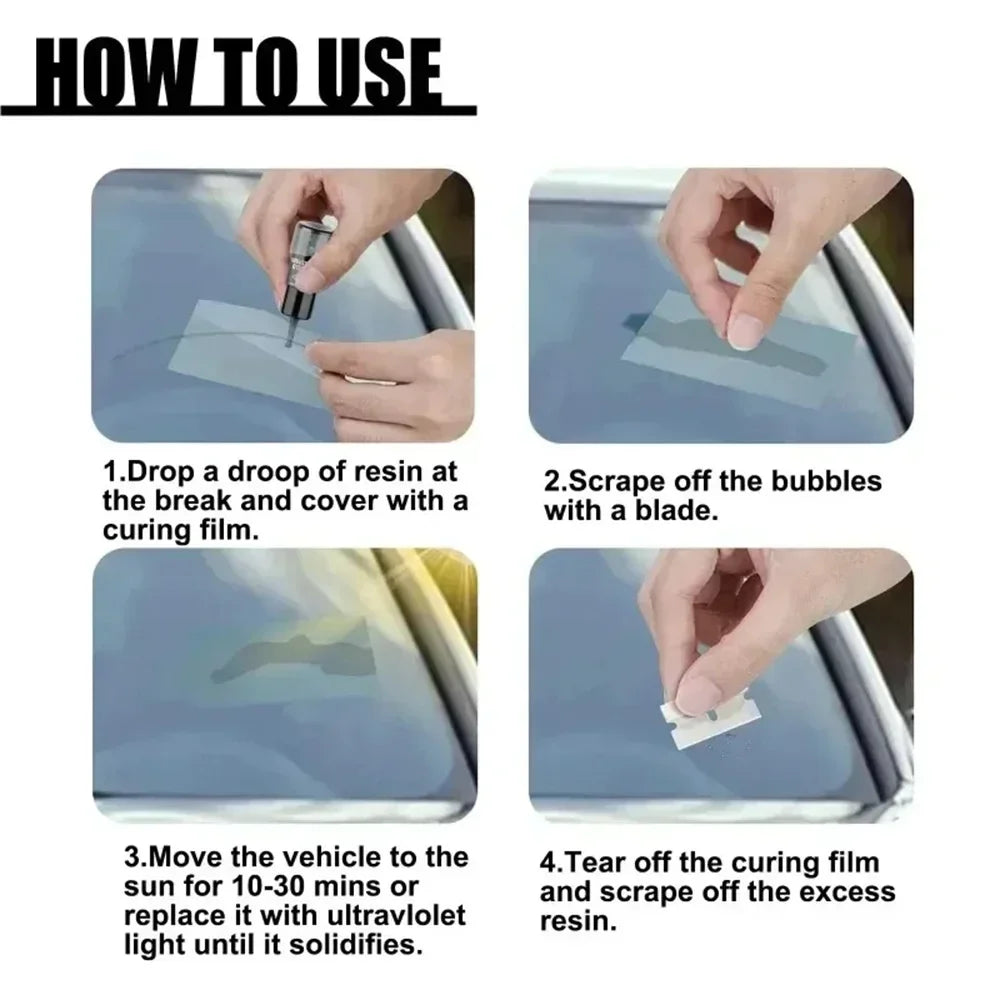 HOW TO USE

1.Drop a droop of resin at the break and cover with a curing film.

2.Scrape off the bubbles with a blade.

3.Move the vehicle to the sun for 10-30 mins or replace it with ultravlolet light until it solidifies.

4.Tear off the curing film and scrape off the excess resin.